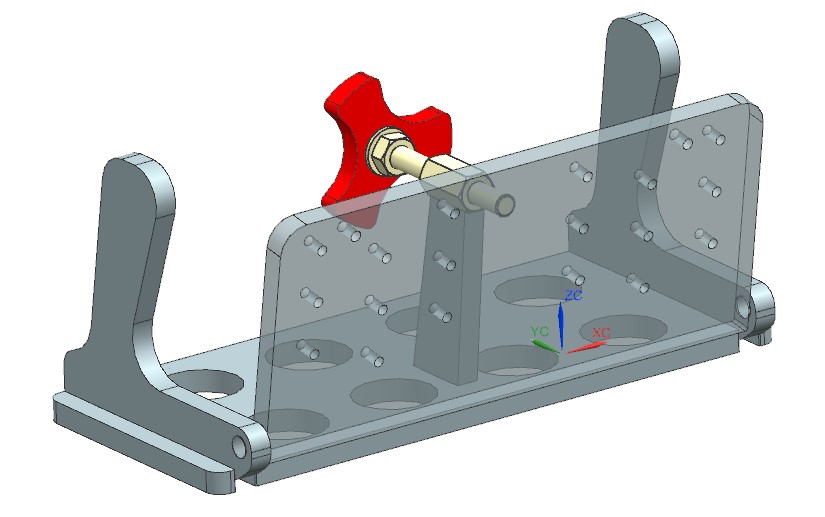 ZC
YC
XC