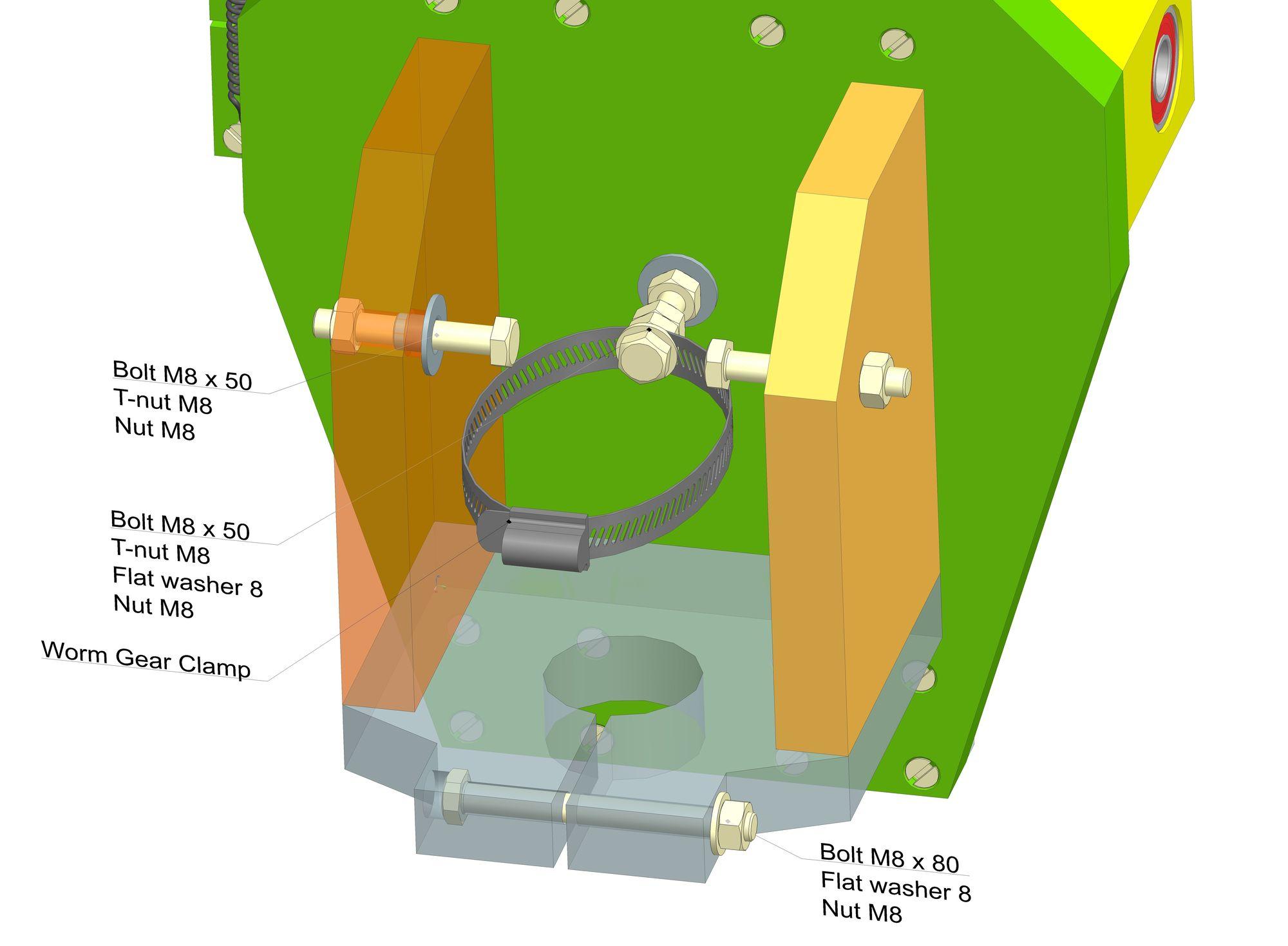 Bolt M8 x 50
T-nut M8
Nut M8

Bolt M8 x 50
T-nut M8
Flat washer 8
Nut M8

Worm Gear Clamp

Bolt M8 x 80
Flat washer 8
Nut M8